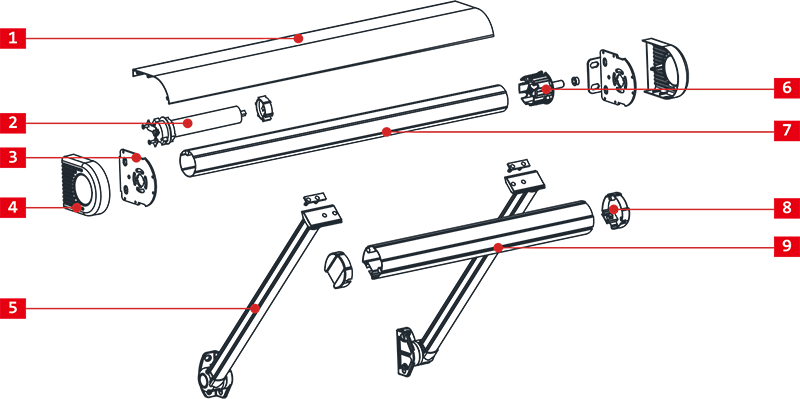 1
2
3
4
5
6
7
8
9